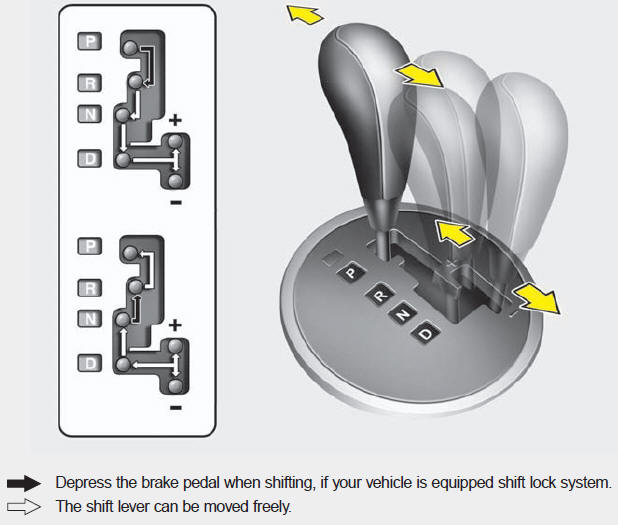 P
R
N
D
+
-

P
R
N
D
+
-

P
R
N
D

Depress the brake pedal when shifting, if your vehicle is equipped shift lock system.
The shift lever can be moved freely.